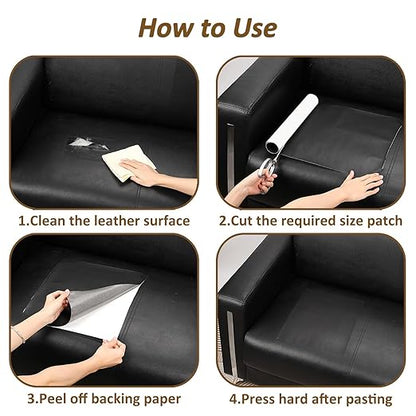 How to Use

1.Clean the leather surface

2.Cut the required size patch

3.Peel off backing paper

4.Press hard after pasting